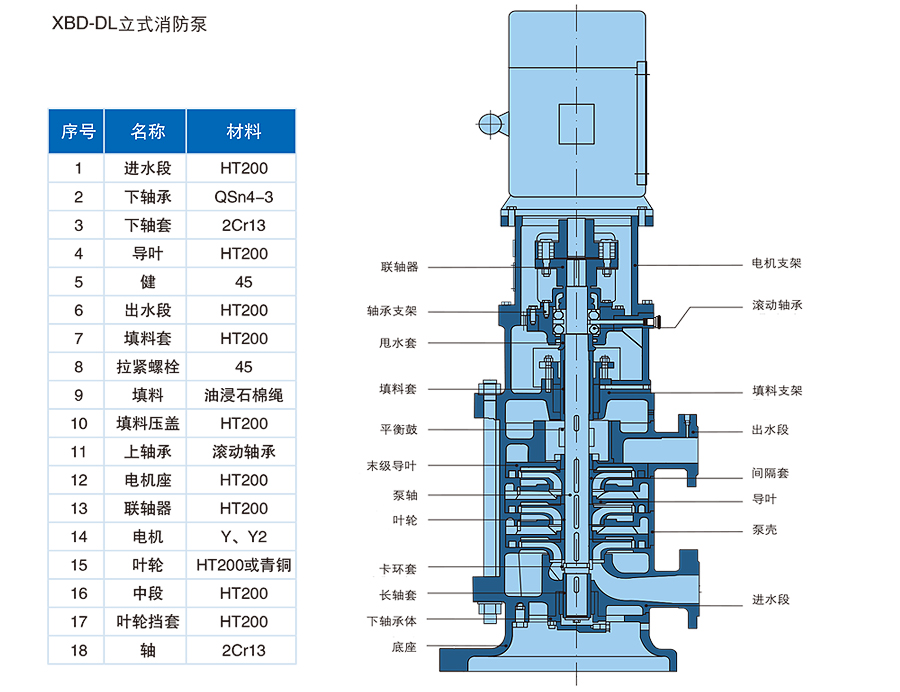 XBD-DL立式消防泵

| 序号 | 名称 | 材料 |
|---|---|---|
| 1 | 进水段 | HT200 |
| 2 | 下轴承 | QSn4-3 |
| 3 | 下轴套 | 2Cr13 |
| 4 | 导叶 | HT200 |
| 5 | 健 | 45 |
| 6 | 出水段 | HT200 |
| 7 | 填料套 | HT200 |
| 8 | 拉紧螺栓 | 45 |
| 9 | 填料 | 油浸石棉绳 |
| 10 | 填料压盖 | HT200 |
| 11 | 上轴承 | 滚动轴承 |
| 12 | 电机座 | HT200 |
| 13 | 联轴器 | HT200 |
| 14 | 电机 | Y、Y2 |
| 15 | 叶轮 | HT200或青铜 |
| 16 | 中段 | HT200 |
| 17 | 叶轮挡套 | HT200 |
| 18 | 轴 | 2Cr13 |

联轴器
轴承支架
甩水套
填料套
平衡鼓
末级导叶
泵轴
叶轮
卡环套
长轴套
下轴承体
底座

电机支架
滚动轴承
填料支架
出水段
间隔套
导叶
泵壳
进水段